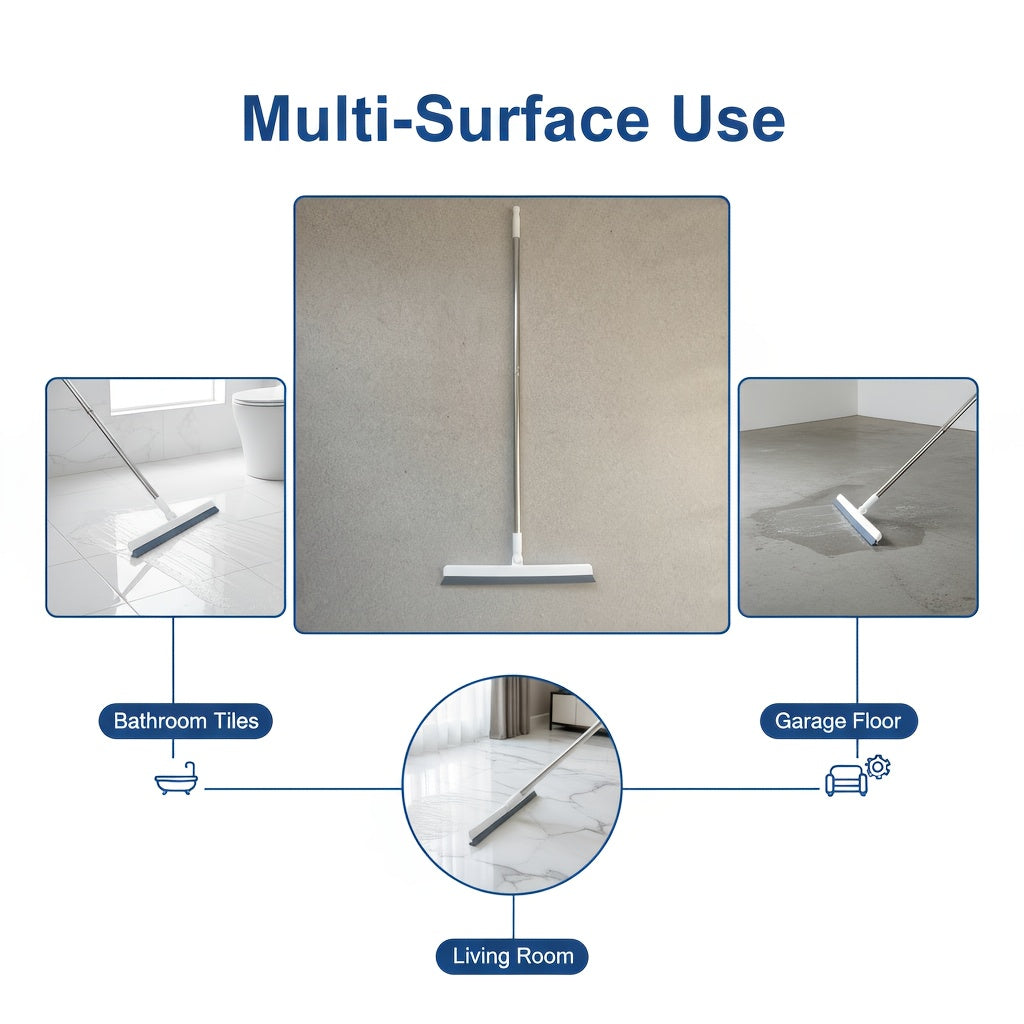 Multi-Surface Use

Bathroom Tiles

Garage Floor

Living Room