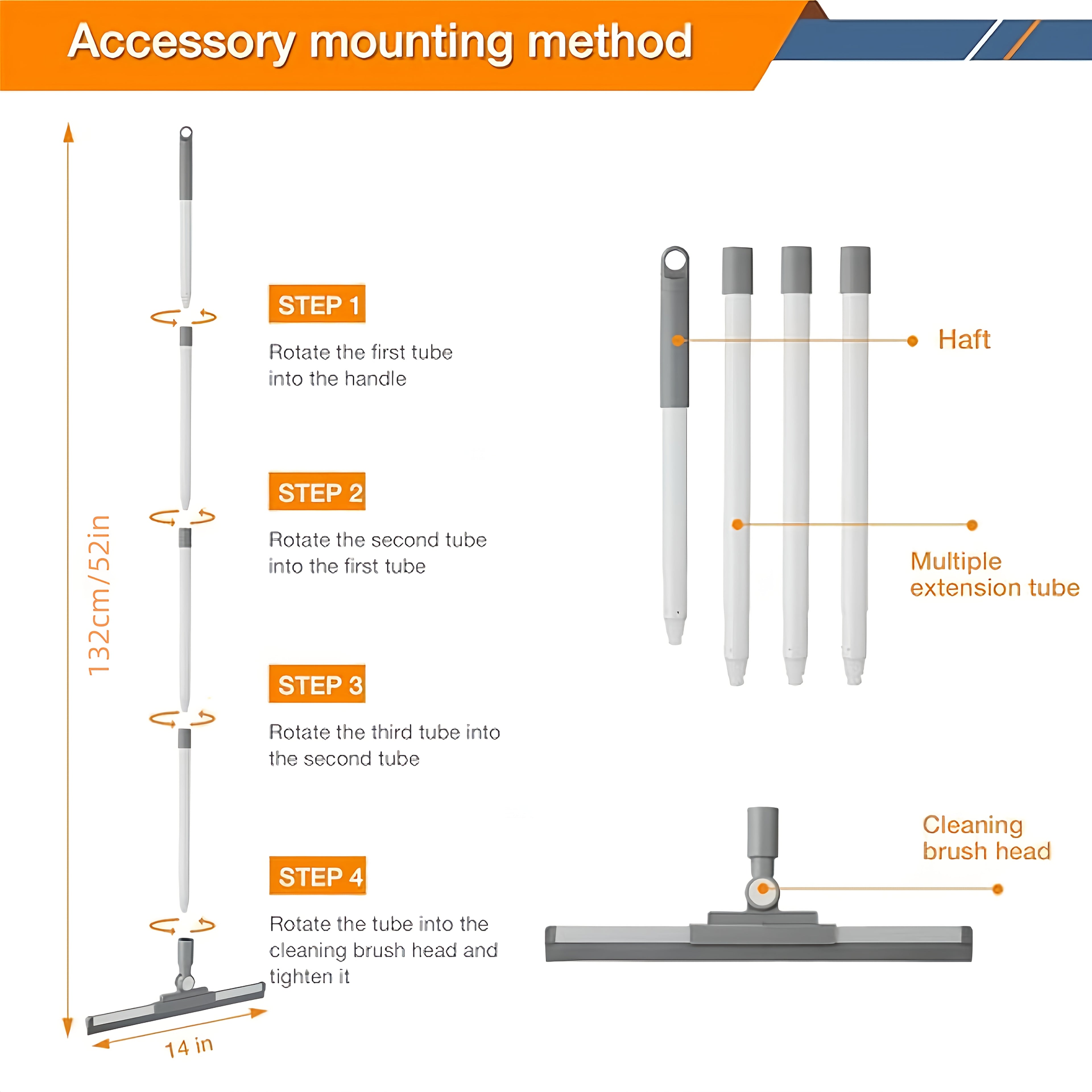 Accessory mounting method

132cm/52in

STEP 1

Rotate the first tube into the handle

STEP 2

Rotate the second tube into the first tube

STEP 3

Rotate the third tube into the second tube

STEP 4

Rotate the tube into the cleaning brush head and tighten it

14 in

Haft

Multiple extension tube

Cleaning brush head